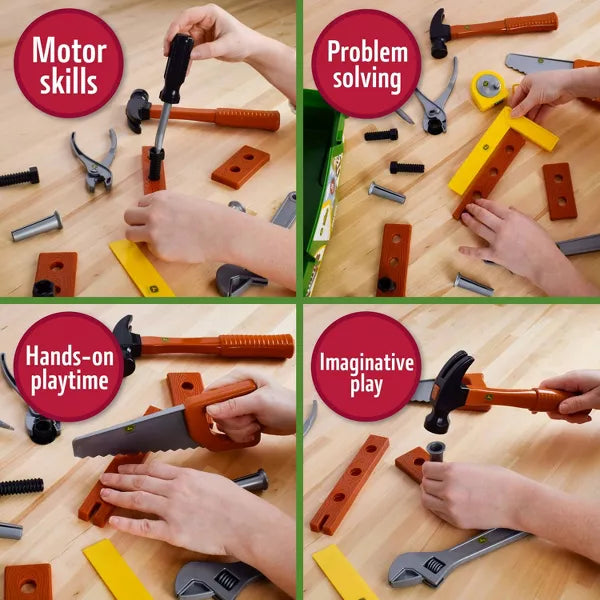 Motor skills

Problem solving

Hands-on playtime

Imaginative play