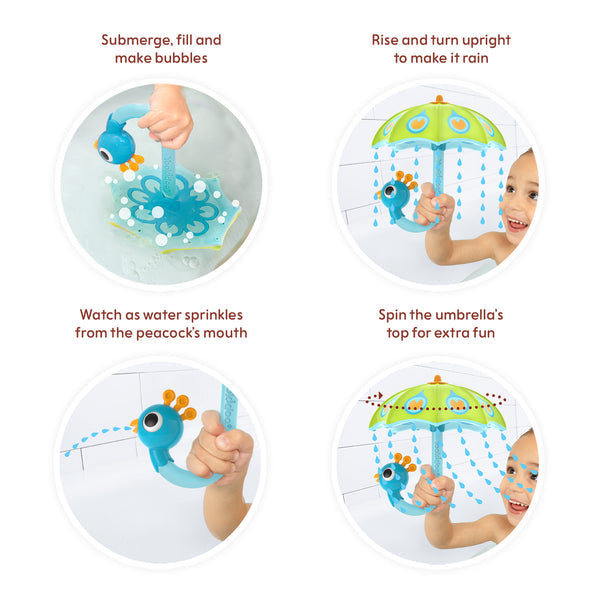 Submerge, fill and make bubbles

Rise and turn upright to make it rain

Watch as water sprinkles from the peacock's mouth

Spin the umbrella's top for extra fun