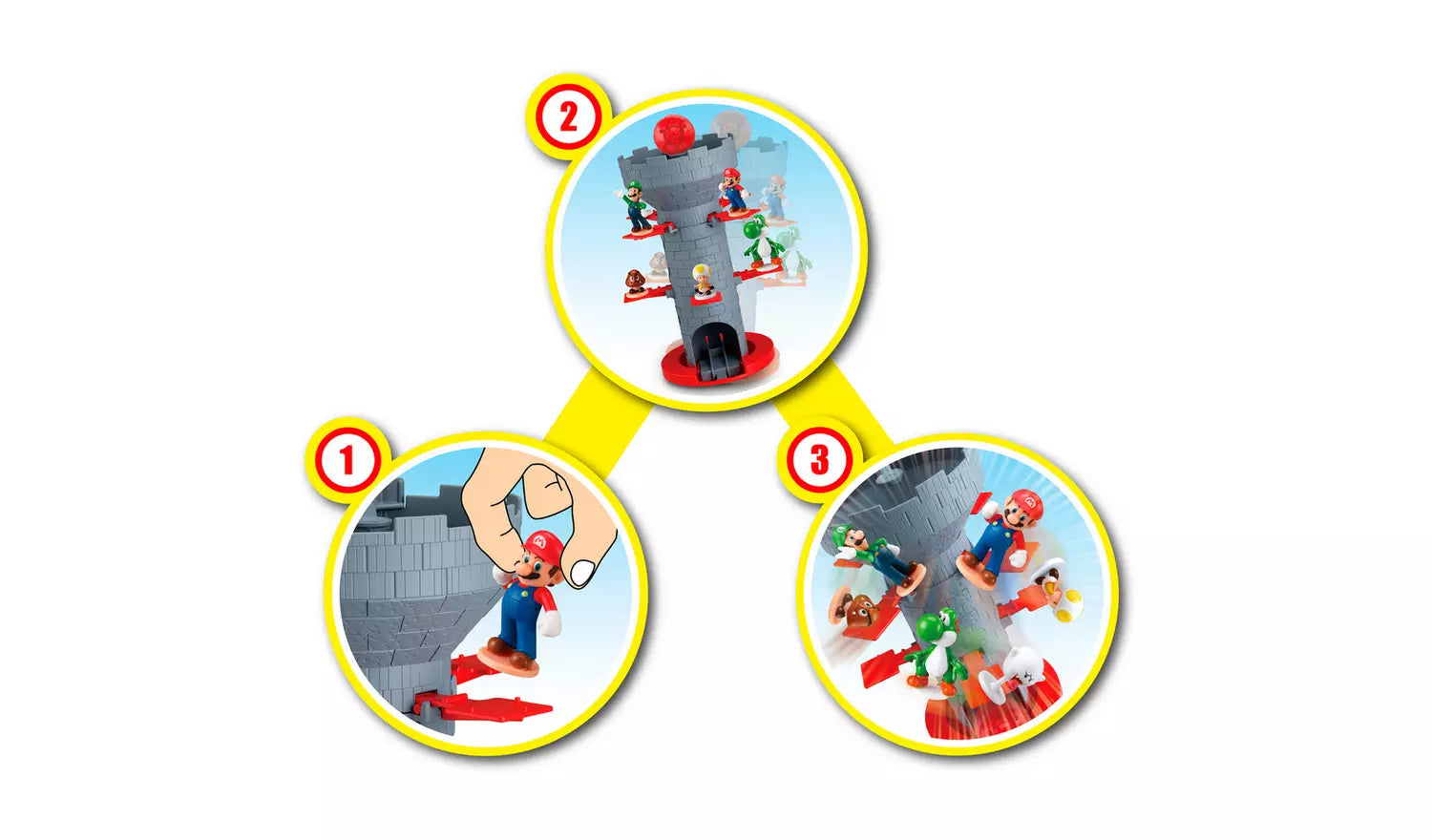 2

1

3