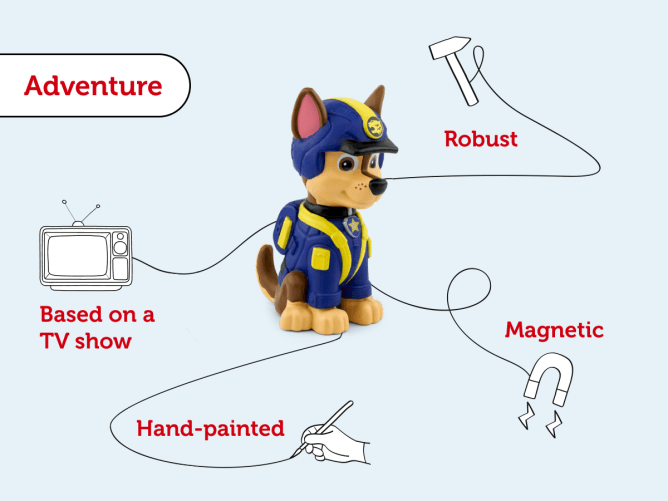 Adventure

Robust

Based on a TV show

Magnetic

Hand-painted